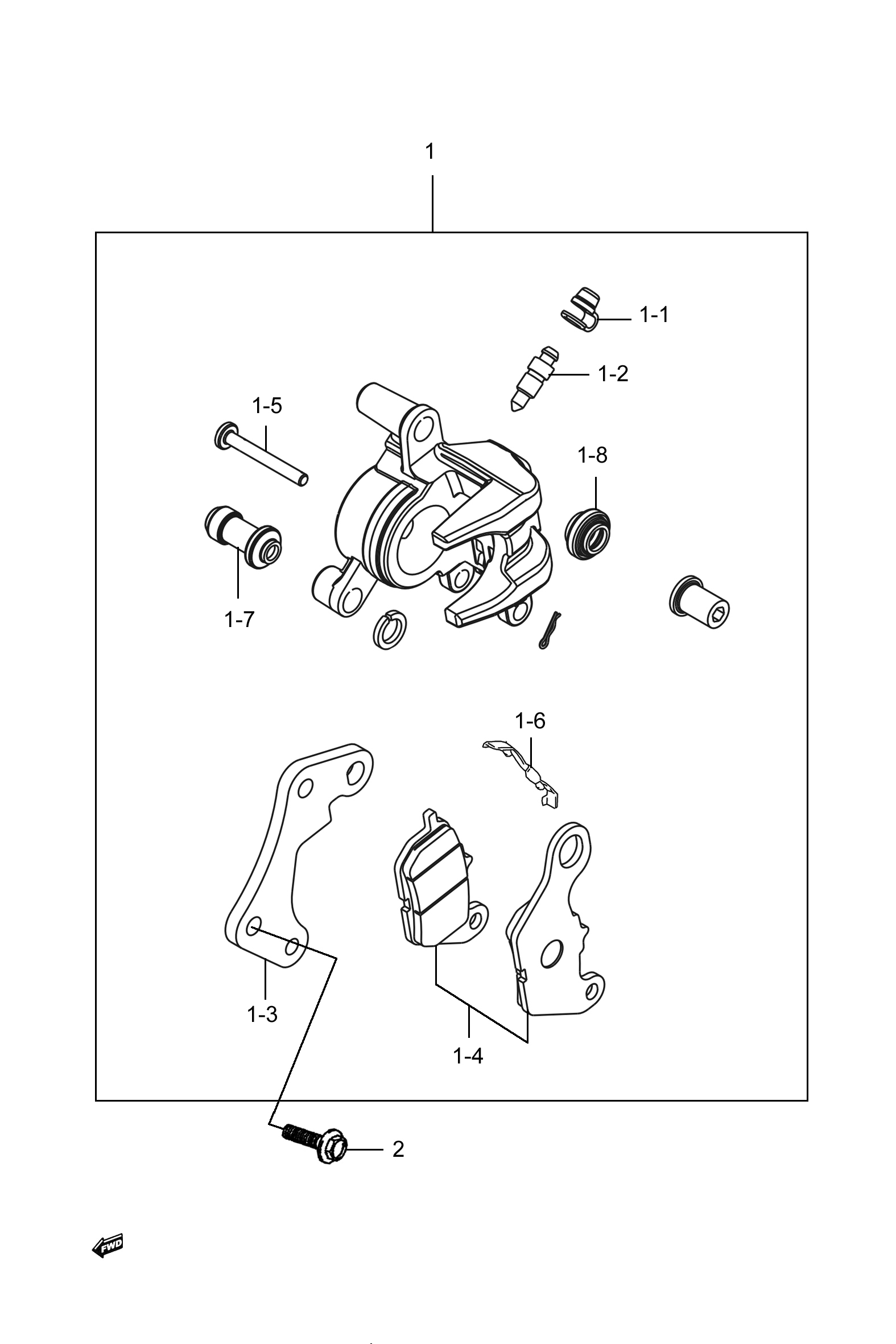 1

1-1

1-2

1-5

1-8

1-7

1-6

1-3

1-4

2

FWD