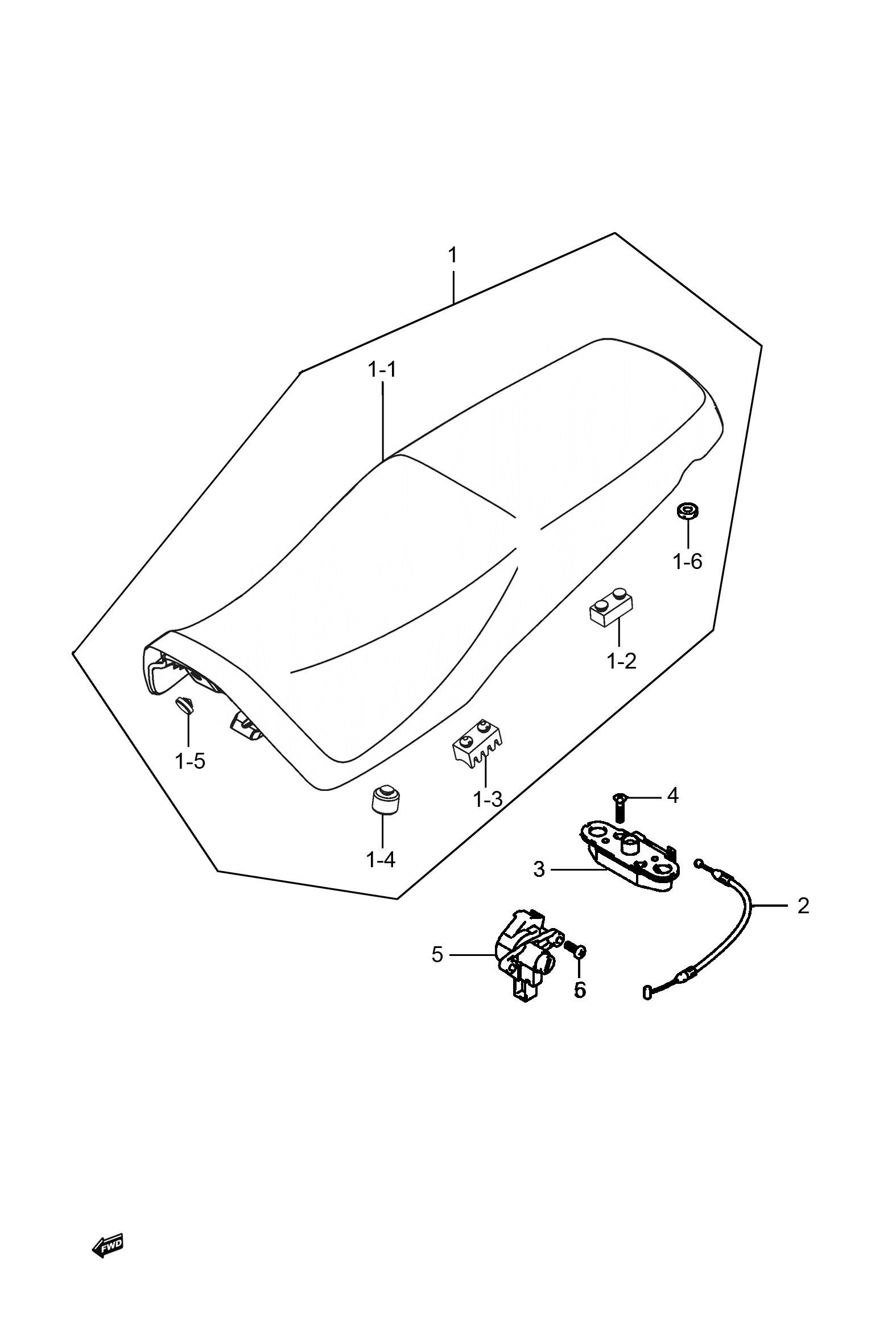 1

1-1

1-6

1-2

1-5

1-3

1-4

4

3

2

5

6

FWD