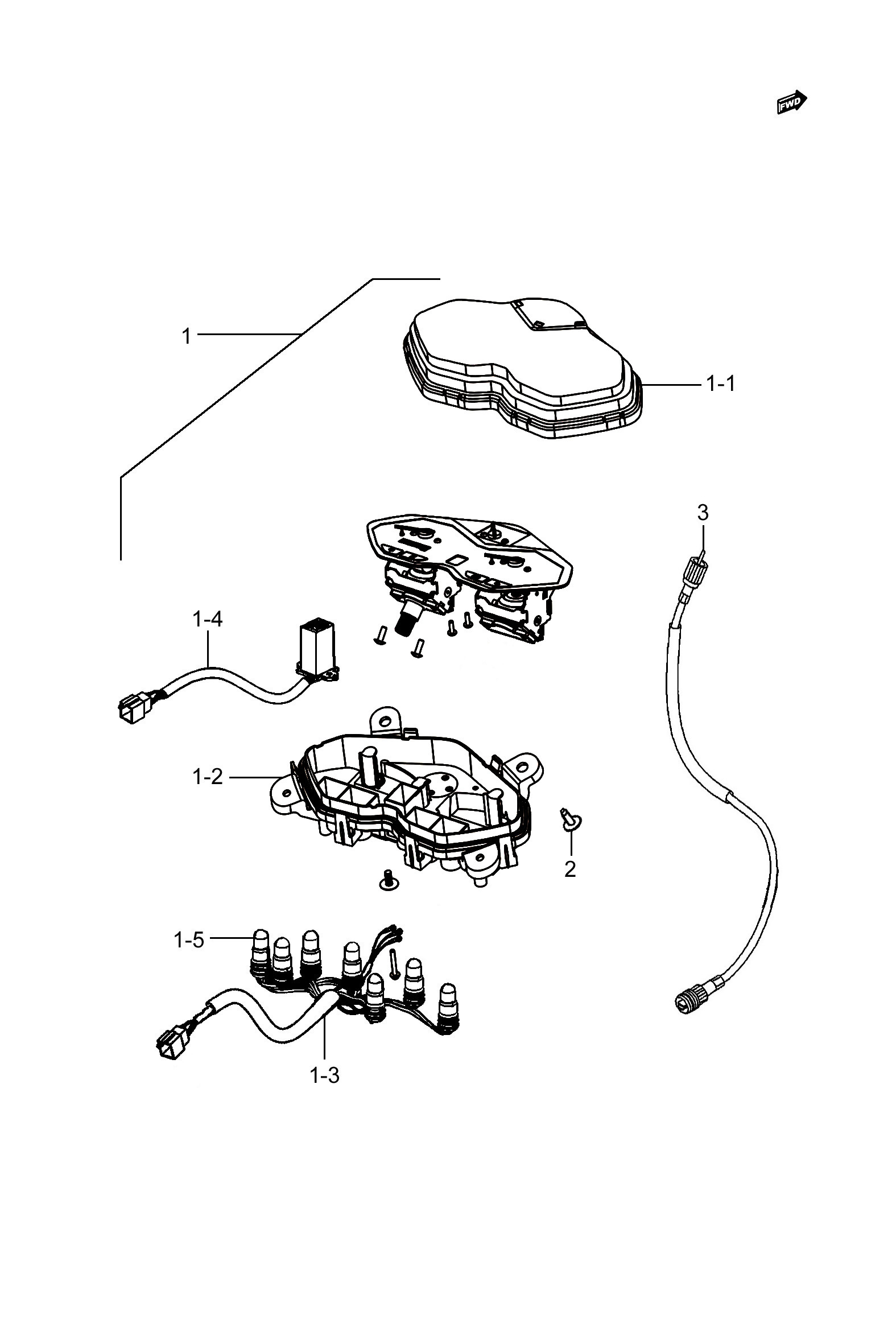 FWD

1

1-1

3

1-4

1-2

2

1-5

1-3