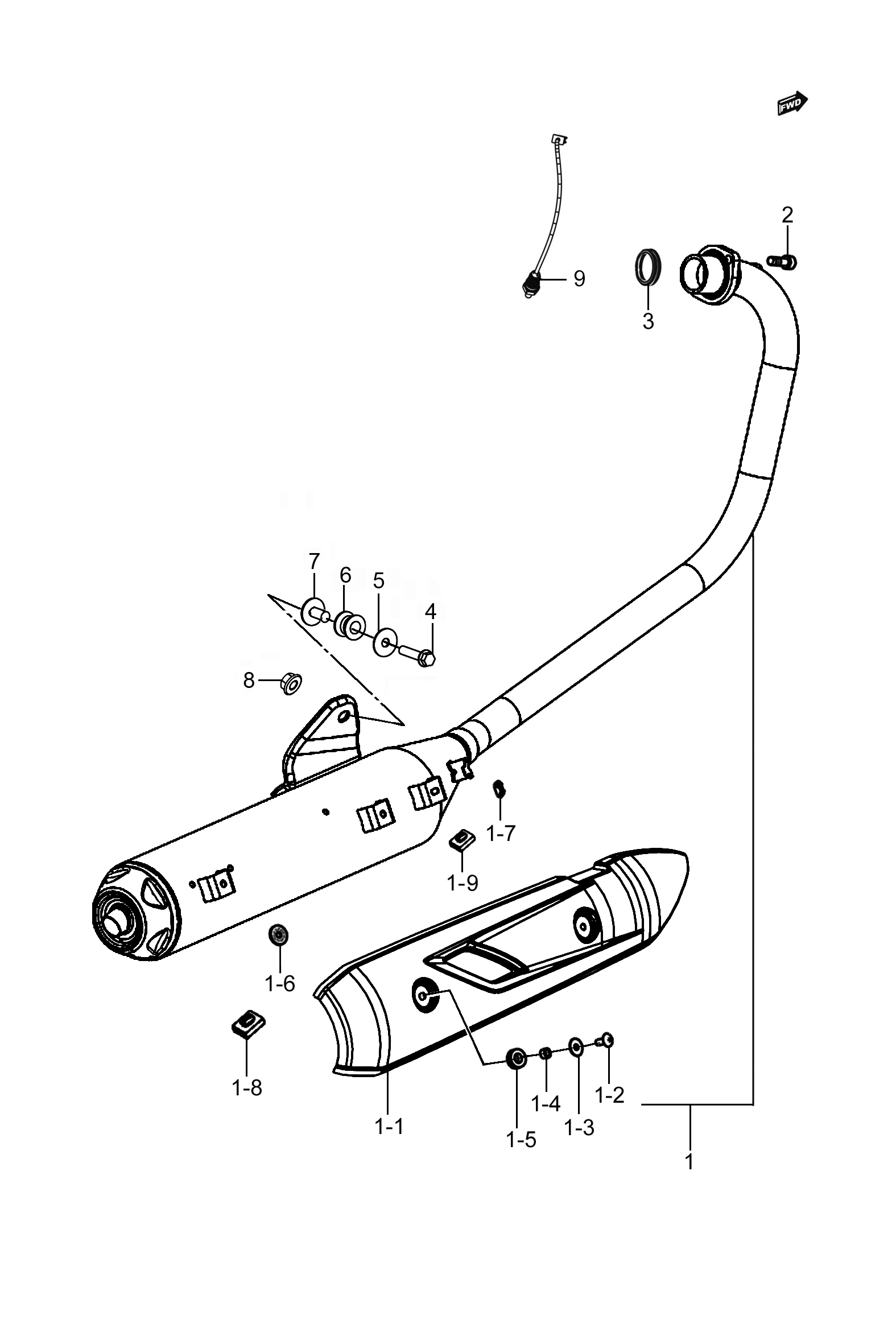 FWD

2

9

3

7

6

5

4

8

1-7

1-9

1-6

1-8

1-1

1-5

1-4

1-3

1-2

1